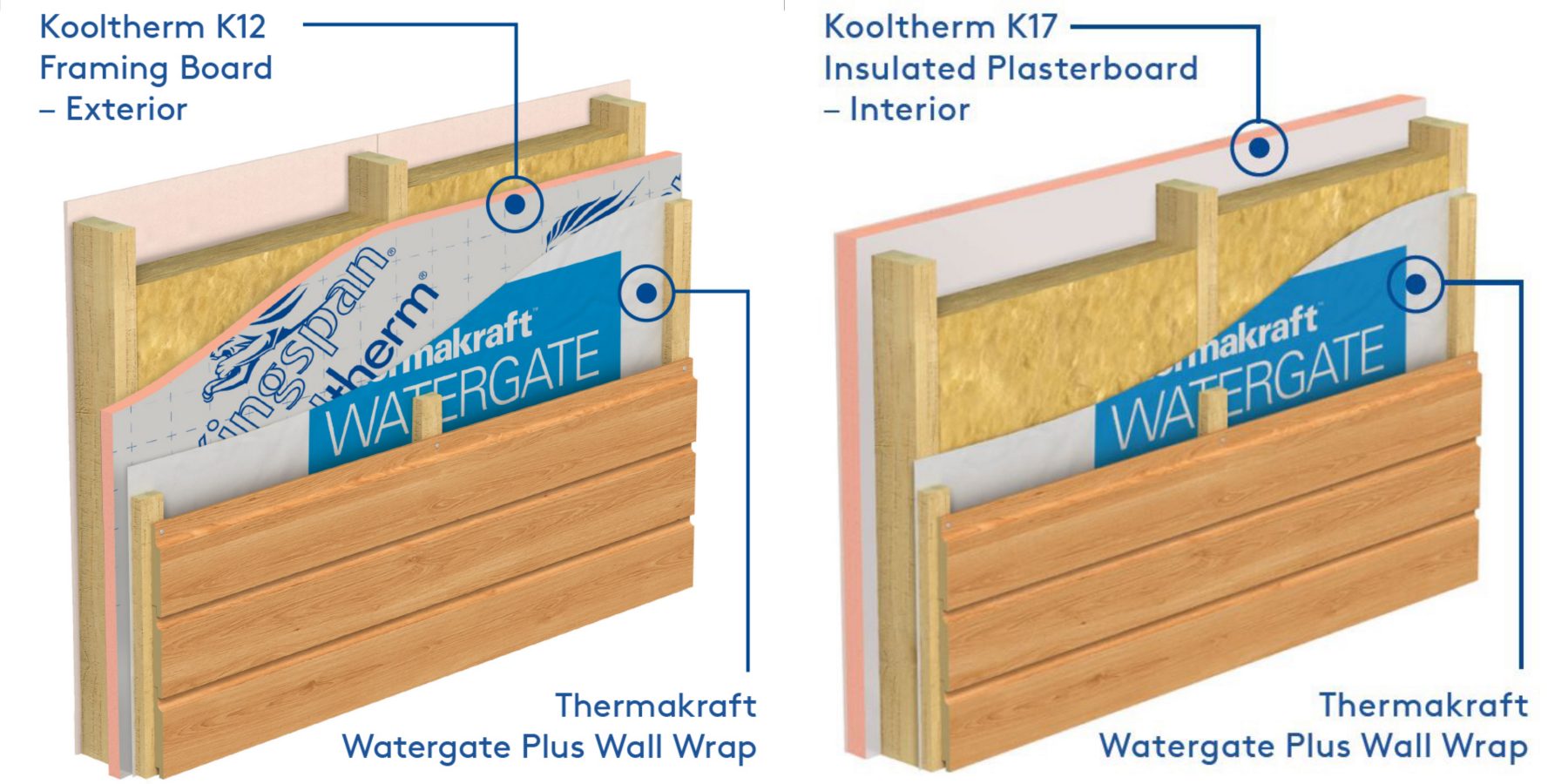 Kooltherm K12 Framing Board – Exterior

ingspan®
therm®
makraft™
WATERGATE

Thermakraft Watergate Plus Wall Wrap

Kooltherm K17 Insulated Plasterboard – Interior

makraft™
WATERGATE

Thermakraft Watergate Plus Wall Wrap