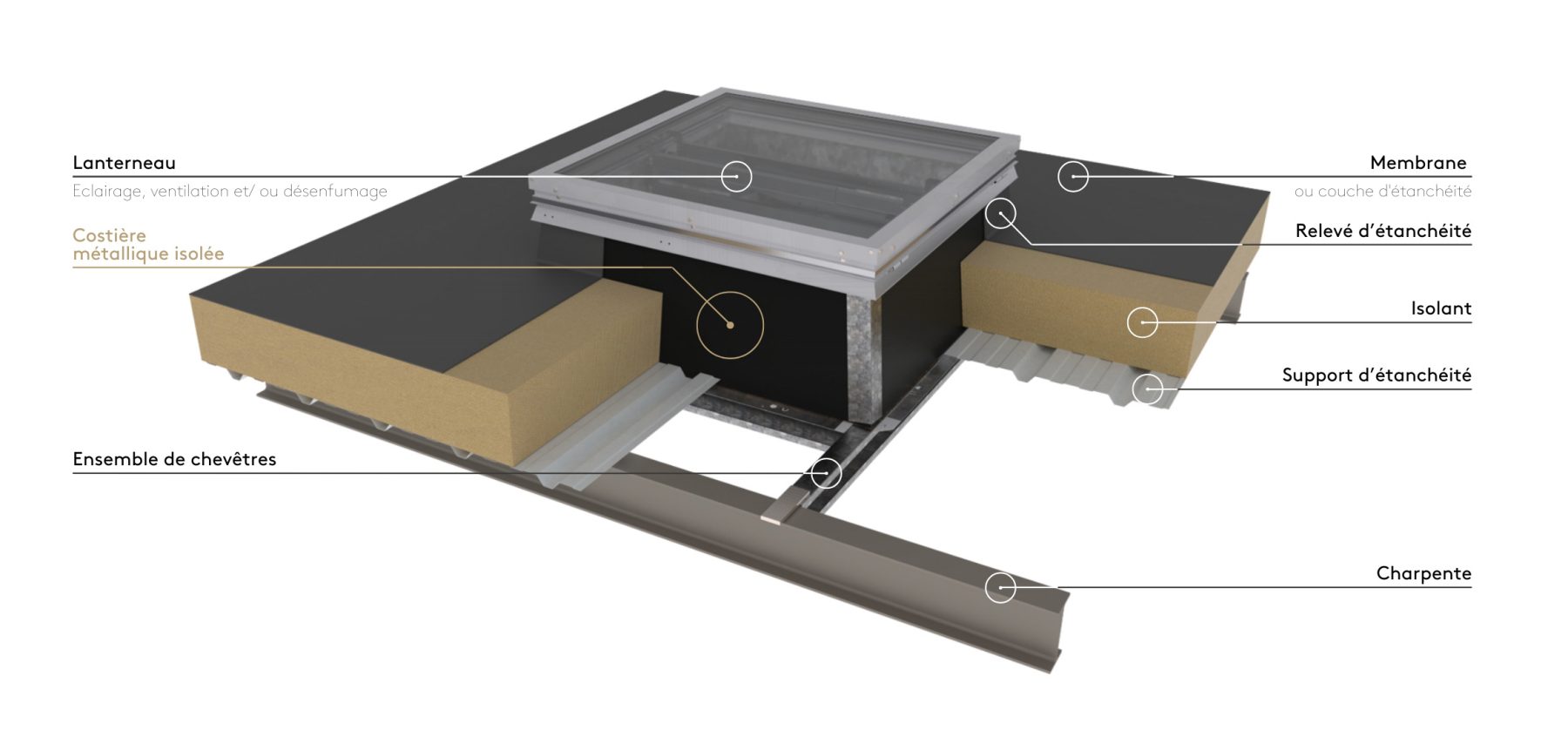 Lanterneau
Eclairage, ventilation et/ ou désenfumage

Costière
métallique isolée

Ensemble de chevêtres

Membrane
ou couche d'étanchéité

Relevé d'étanchéité

Isolant

Support d'étanchéité

Charpente